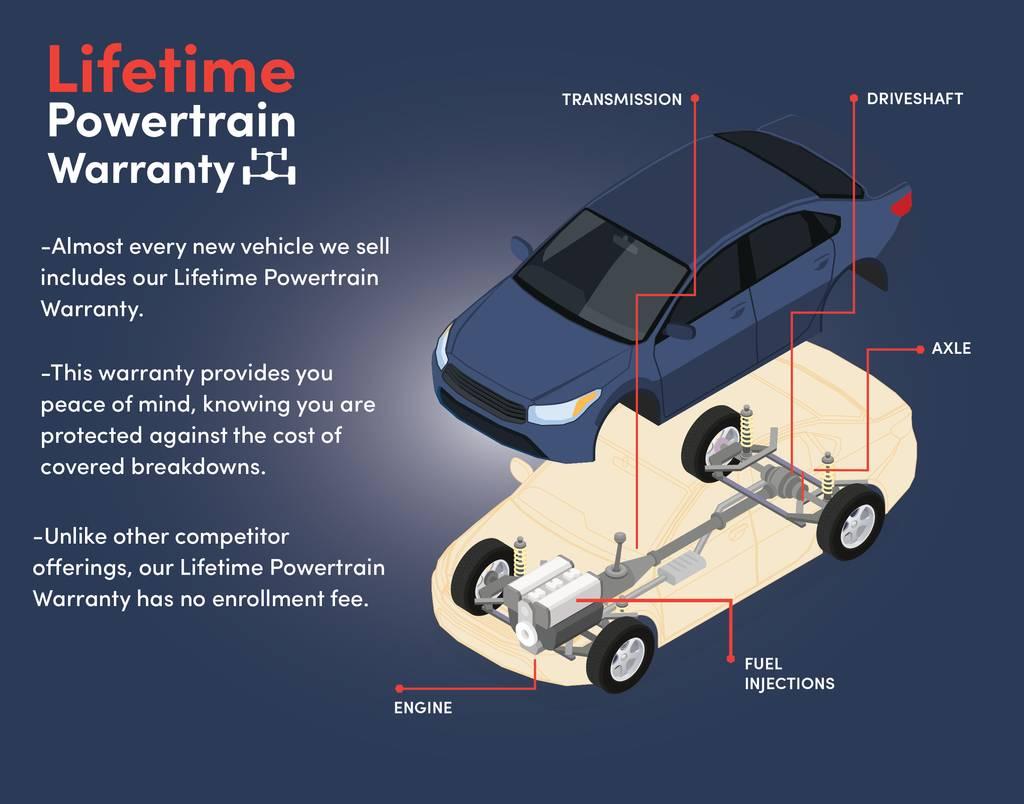 Lifetime Powertrain Warranty

-Almost every new vehicle we sell includes our Lifetime Powertrain Warranty.

-This warranty provides you peace of mind, knowing you are protected against the cost of covered breakdowns.

-Unlike other competitor offerings, our Lifetime Powertrain Warranty has no enrollment fee.

TRANSMISSION

DRIVESHAFT

AXLE

FUEL INJECTIONS

ENGINE